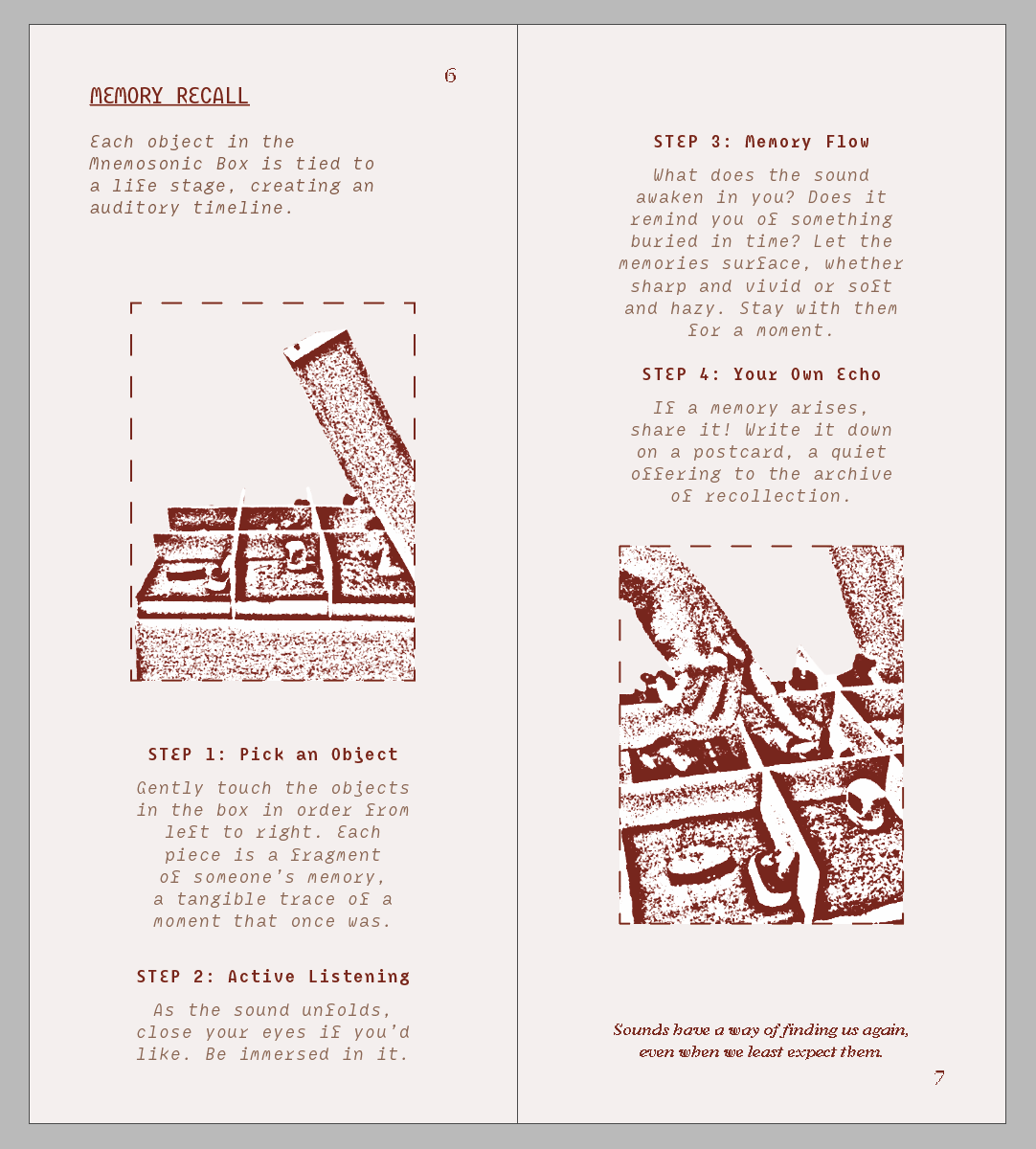 6

MEMORY RECALL

Each object in the Mnemosonic Box is tied to a life stage, creating an auditory timeline.

STEP 1: Pick an Object

Gently touch the objects in the box in order from left to right. Each piece is a fragment of someone's memory, a tangible trace of a moment that once was.

STEP 2: Active Listening

As the sound unfolds, close your eyes if you'd like. Be immersed in it.

STEP 3: Memory Flow

What does the sound awaken in you? Does it remind you of something buried in time? Let the memories surface, whether sharp and vivid or soft and hazy. Stay with them for a moment.

STEP 4: Your Own Echo

If a memory arises, share it! Write it down on a postcard, a quiet offering to the archive of recollection.

Sounds have a way of finding us again, even when we least expect them.

7