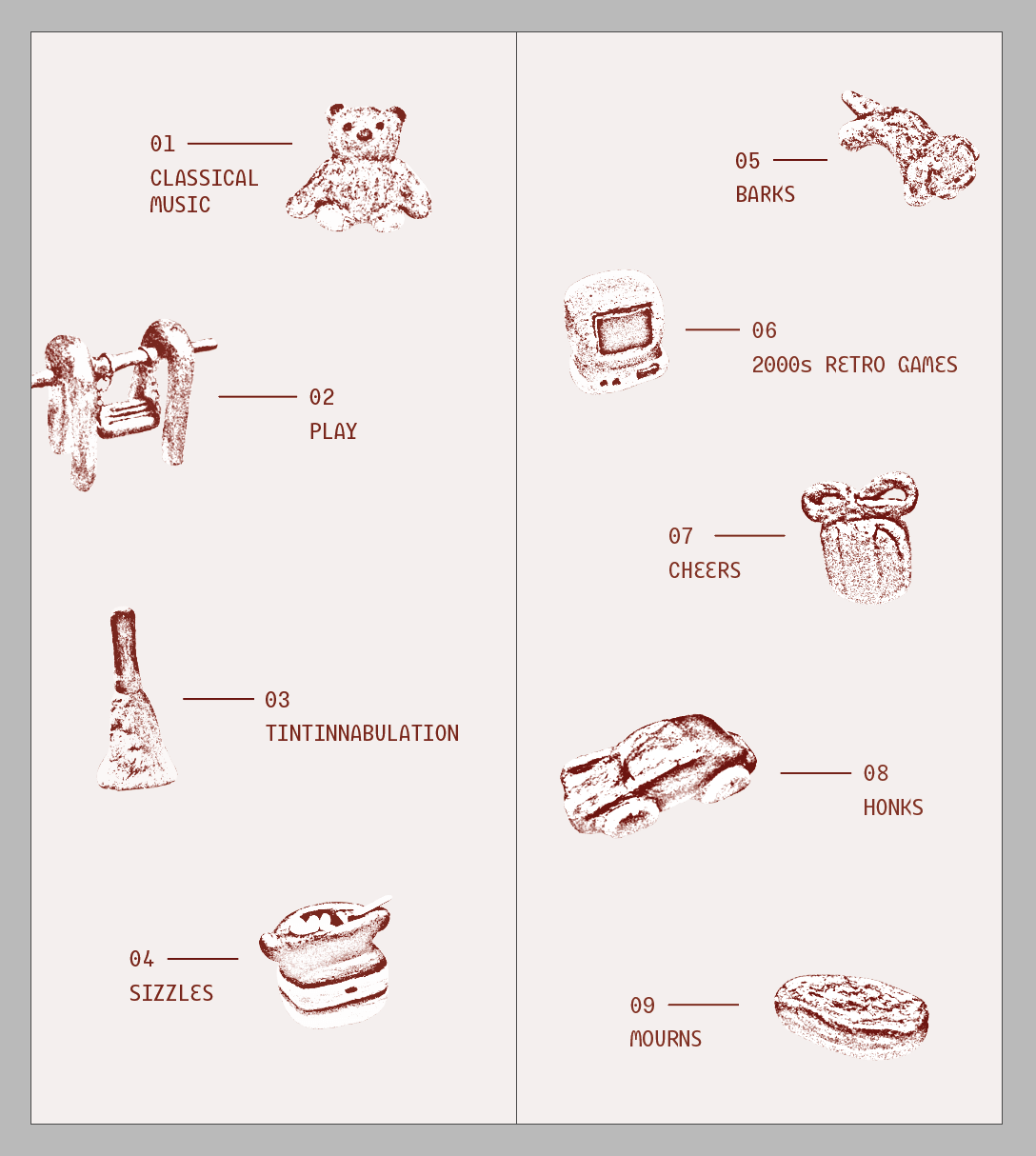 01
CLASSICAL MUSIC

02
PLAY

03
TINTINNABULATION

04
SIZZLES

05
BARKS

06
2000s RETRO GAMES

07
CHEERS

08
HONKS

09
MOURNS